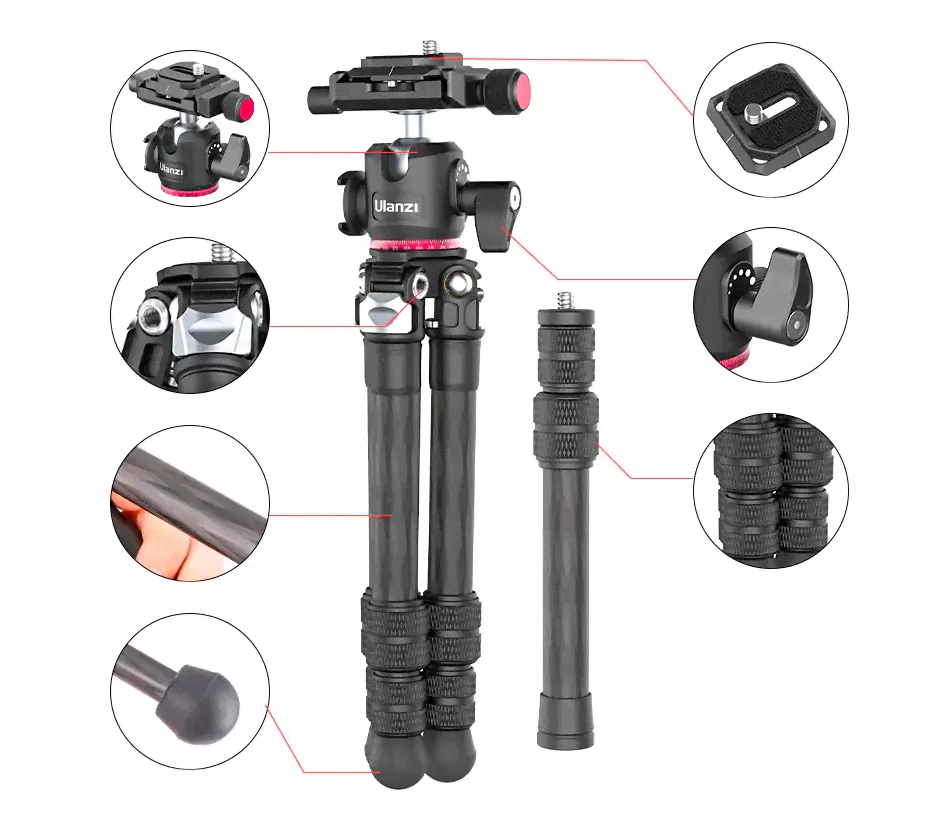 Ulanzi

Ulanzi