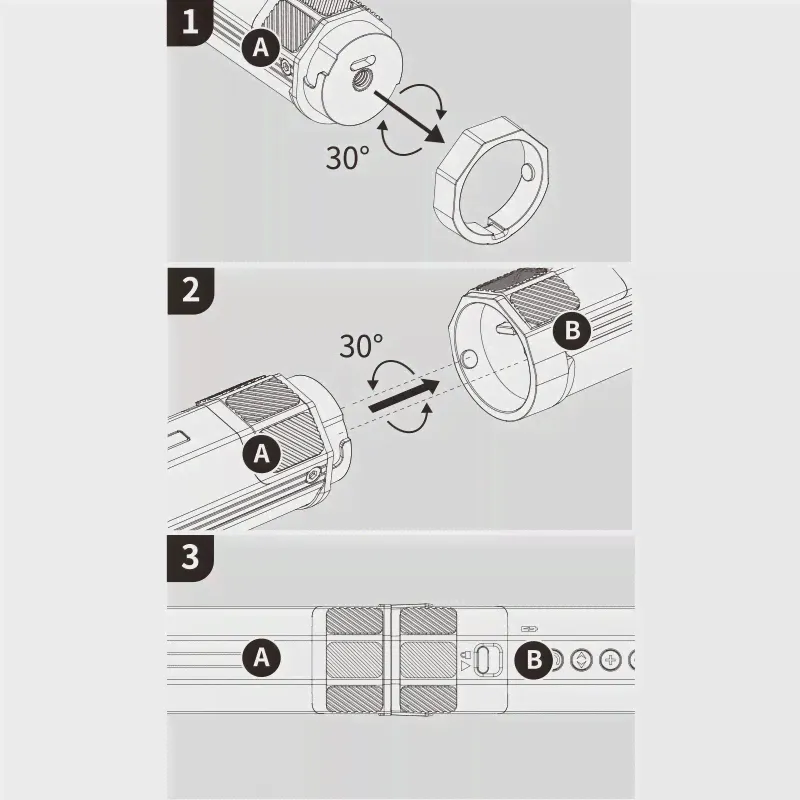 1
A
30°
2
30°
B
A
3
A
B